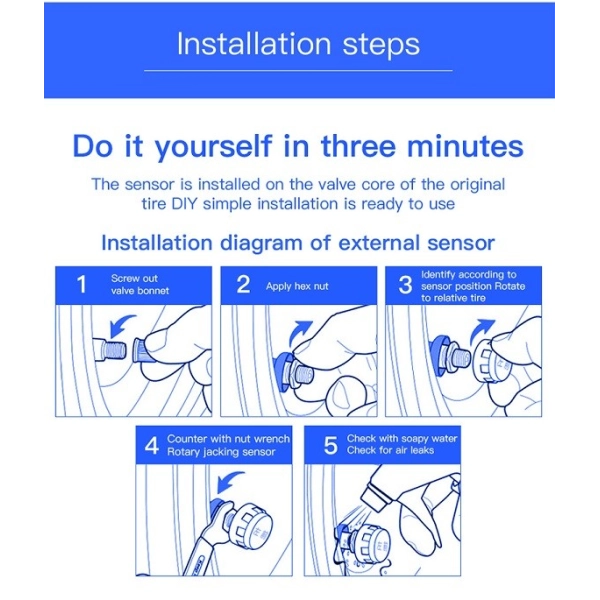 Installation steps

Do it yourself in three minutes

The sensor is installed on the valve core of the original tire DIY simple installation is ready to use

Installation diagram of external sensor

1 Screw out valve bonnet

2 Apply hex nut

3 Identify according to sensor position Rotate to relative tire

4 Counter with nut wrench Rotary jacking sensor

5 Check with soapy water Check for air leaks